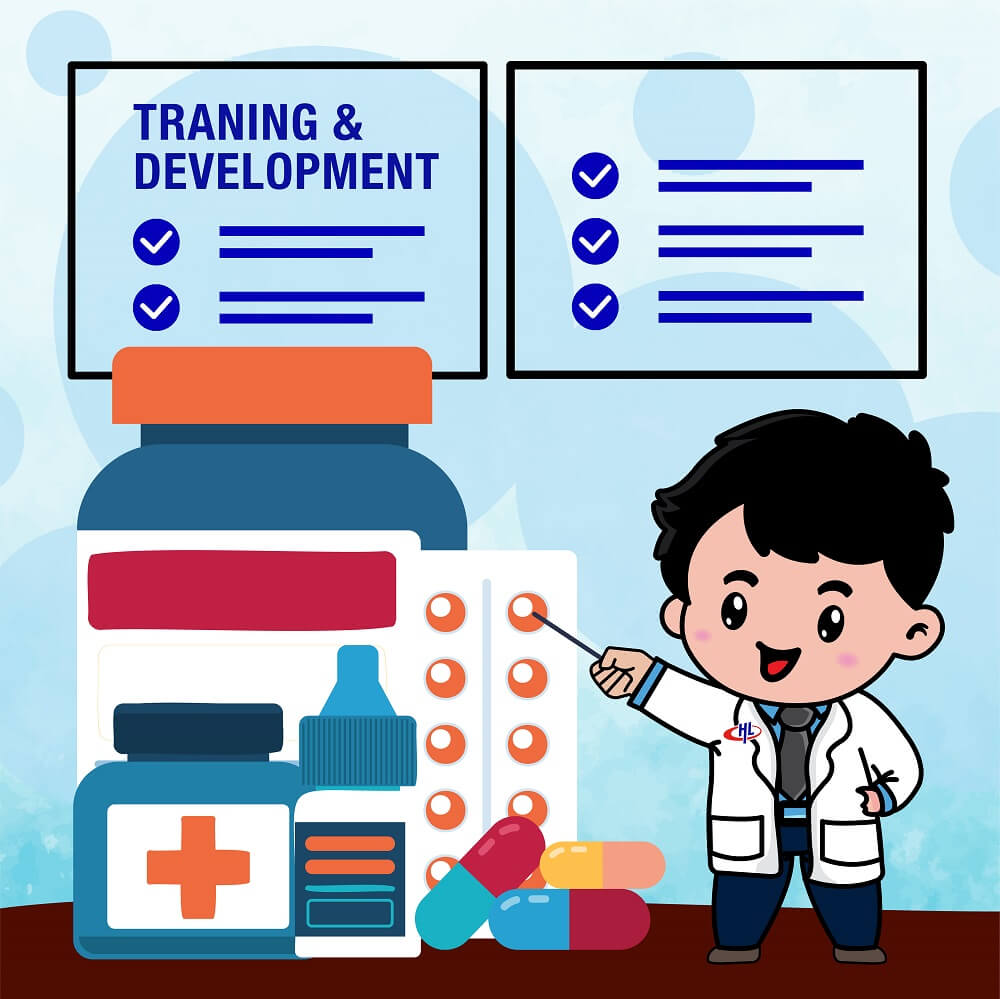 TRANING &
DEVELOPMENT

HL