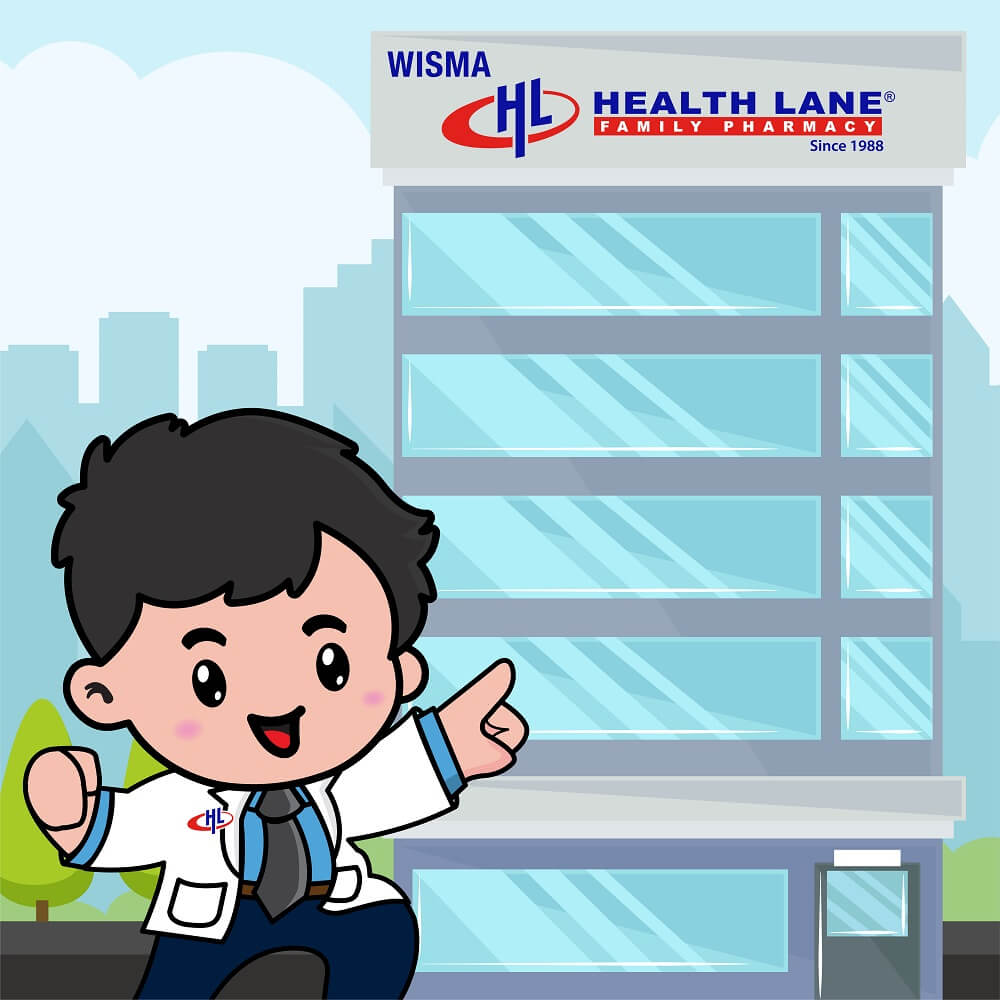 WISMA
HL HEALTH LANE®
FAMILY PHARMACY
Since 1988

HL