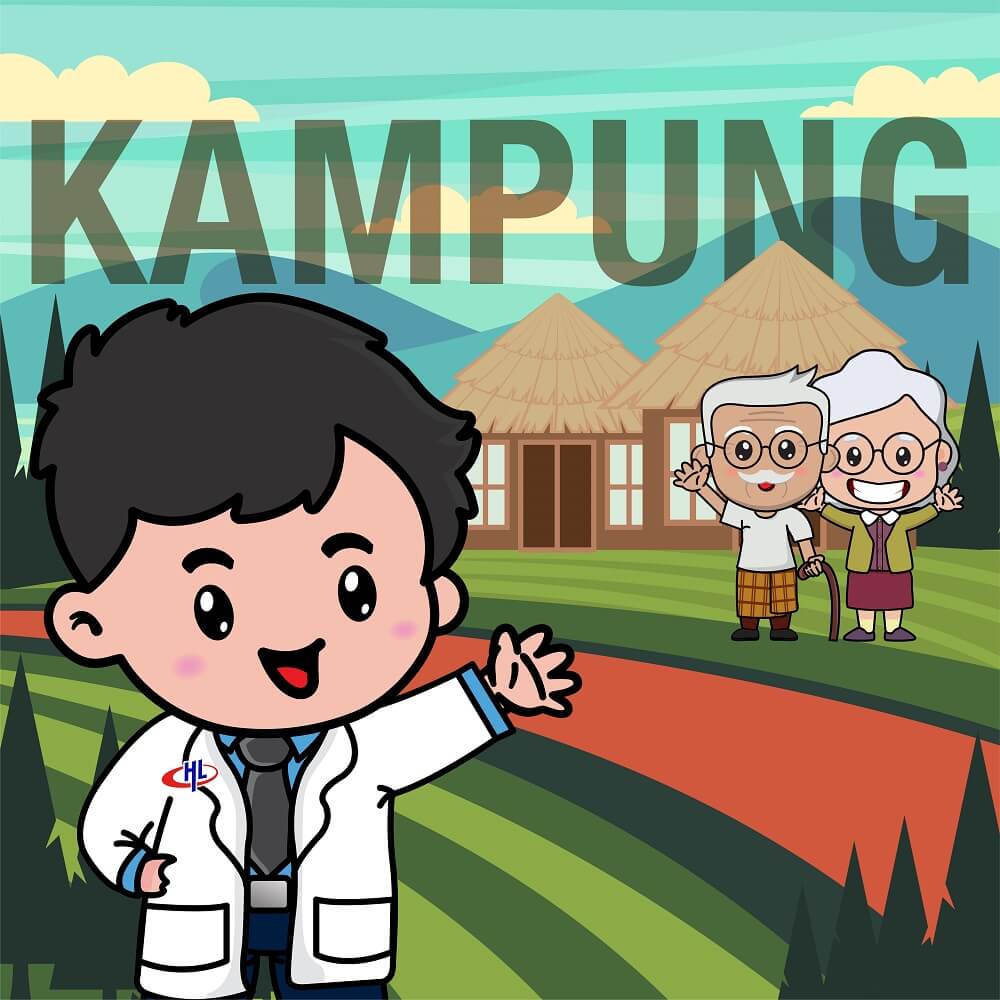 KAMPUNG

HL